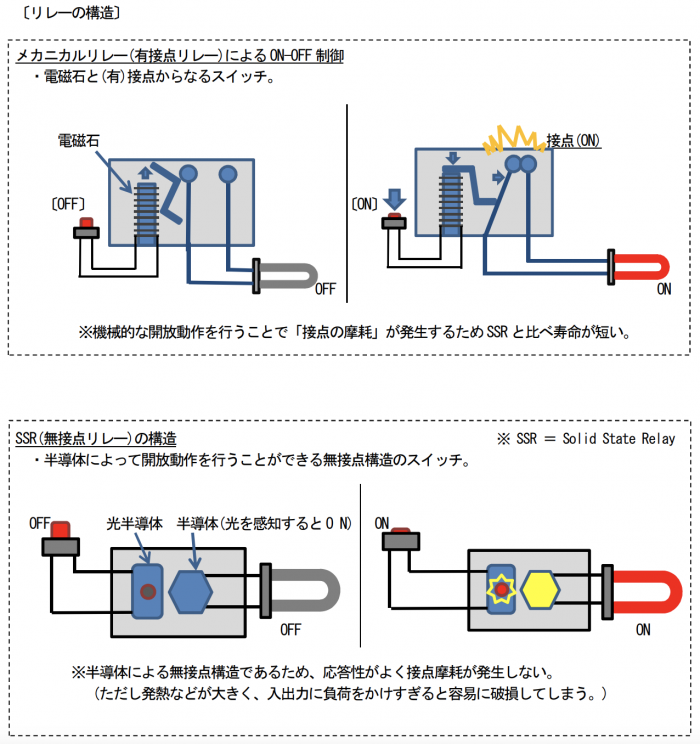 〔リレーの構造〕

メカニカルリレー(有接点リレー)による ON-OFF 制御
・電磁石と(有)接点からなるスイッチ。

電磁石

〔OFF〕

OFF

接点(ON)

〔ON〕

ON

※機械的な開放動作を行うことで「接点の摩耗」が発生するため SSR と比べ寿命が短い。

SSR(無接点リレー)の構造
※ SSR = Solid State Relay
・半導体によって開放動作を行うことができる無接点構造のスイッチ。

OFF
光半導体
半導体(光を感知すると O N)

OFF

ON

ON

※半導体による無接点構造であるため、応答性がよく接点摩耗が発生しない。
(ただし発熱などが大きく、入出力に負荷をかけすぎると容易に破損してしまう。)